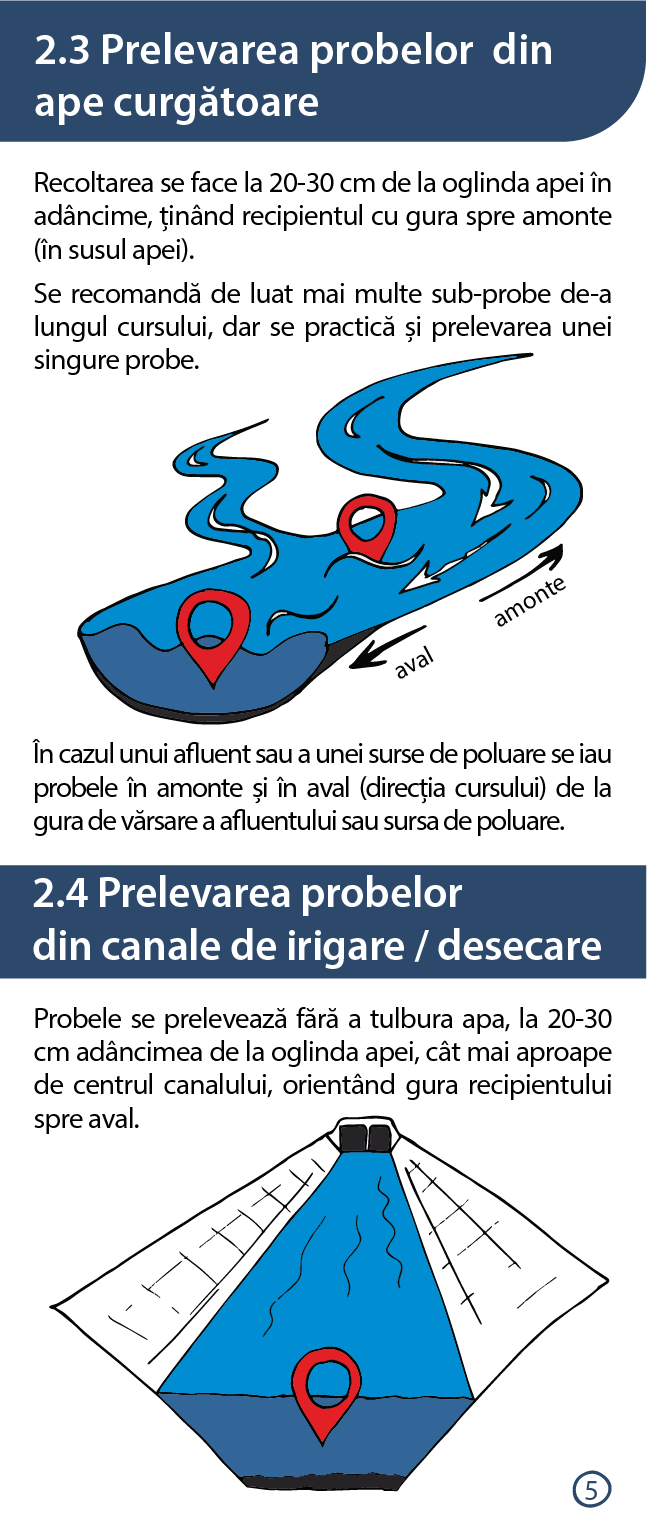 2.3 Prelevarea probelor din ape curgătoare

Recoltarea se face la 20-30 cm de la oglinda apei în adâncime, ținând recipientul cu gura spre amonte (în susul apei).

Se recomandă de luat mai multe sub-probe de-a lungul cursului, dar se practică și prelevarea unei singure probe.

amonte

aval

În cazul unui afluent sau a unei surse de poluare se iau probele în amonte și în aval (direcția cursului) de la gura de vărsare a afluentului sau sursa de poluare.

2.4 Prelevarea probelor din canale de irigare / desecare

Probele se prelevează fără a tulbura apa, la 20-30 cm adâncimea de la oglinda apei, cât mai aproape de centrul canalului, orientând gura recipientului spre aval.

5